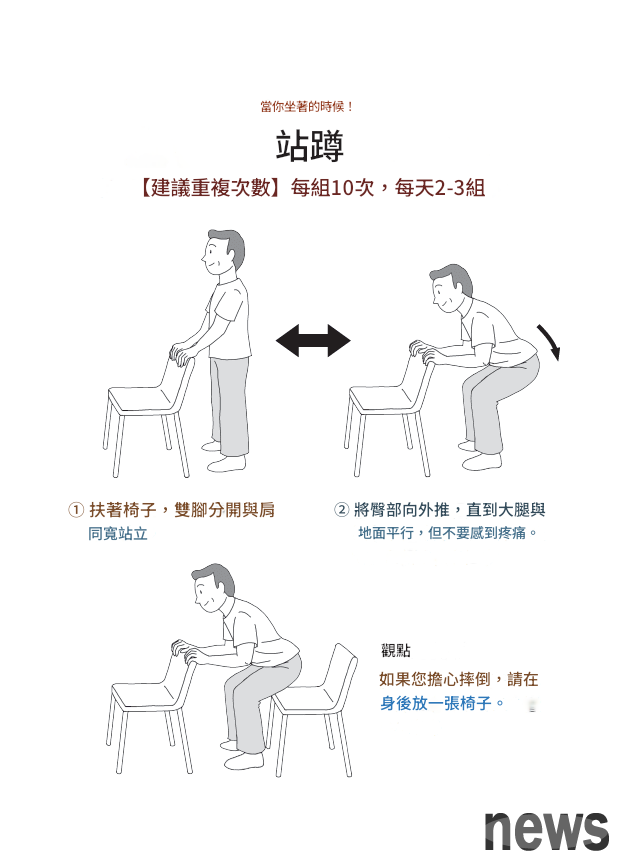 當你坐著的時候！

站蹲

【建議重複次數】每組10次，每天2-3組

① 扶著椅子，雙腳分開與肩同寬站立

② 將臀部向外推，直到大腿與地面平行，但不要感到疼痛。

觀點

如果您擔心摔倒，請在身後放一張椅子。

news